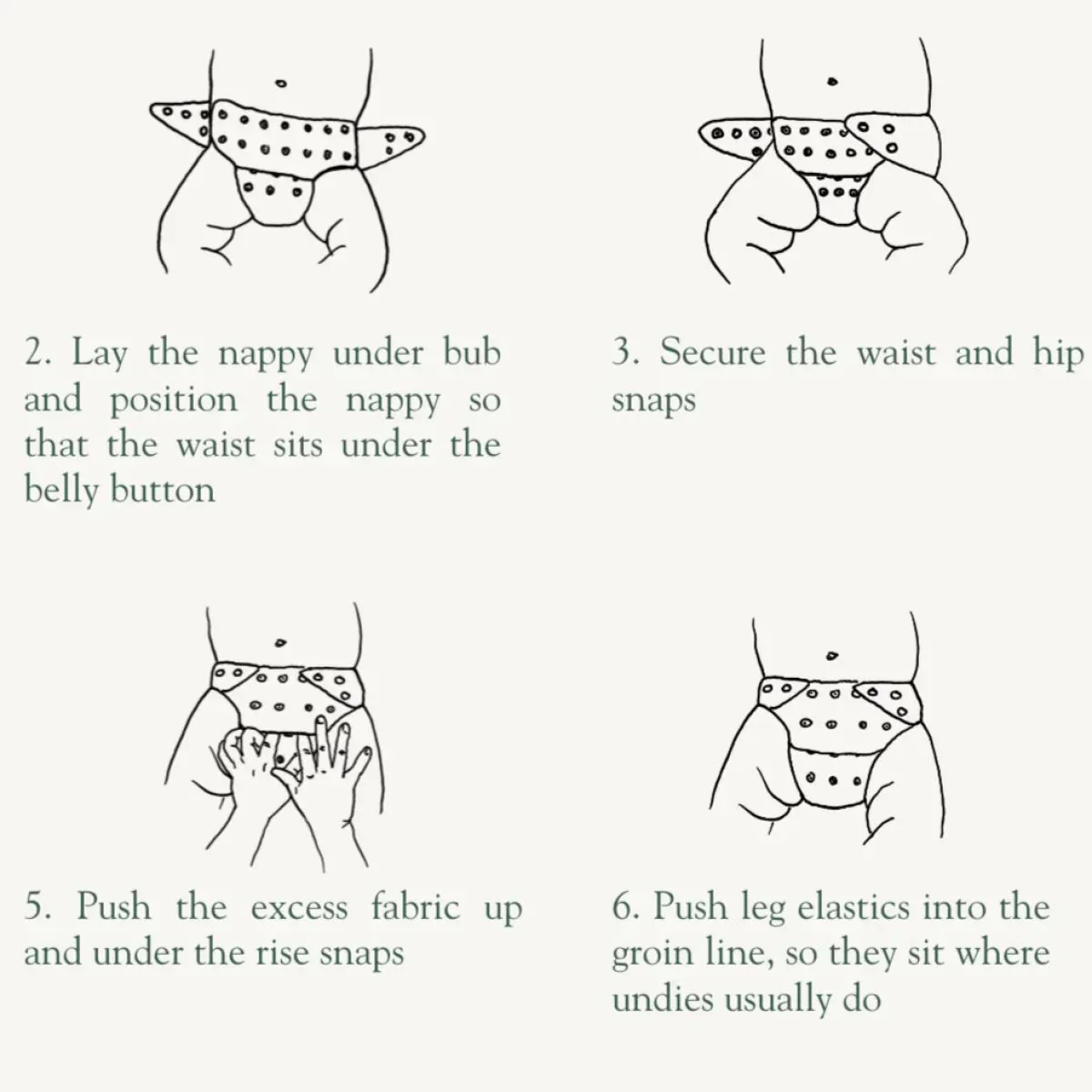 2. Lay the nappy under bub and position the nappy so that the waist sits under the belly button

3. Secure the waist and hip snaps

5. Push the excess fabric up and under the rise snaps

6. Push leg elastics into the groin line, so they sit where undies usually do